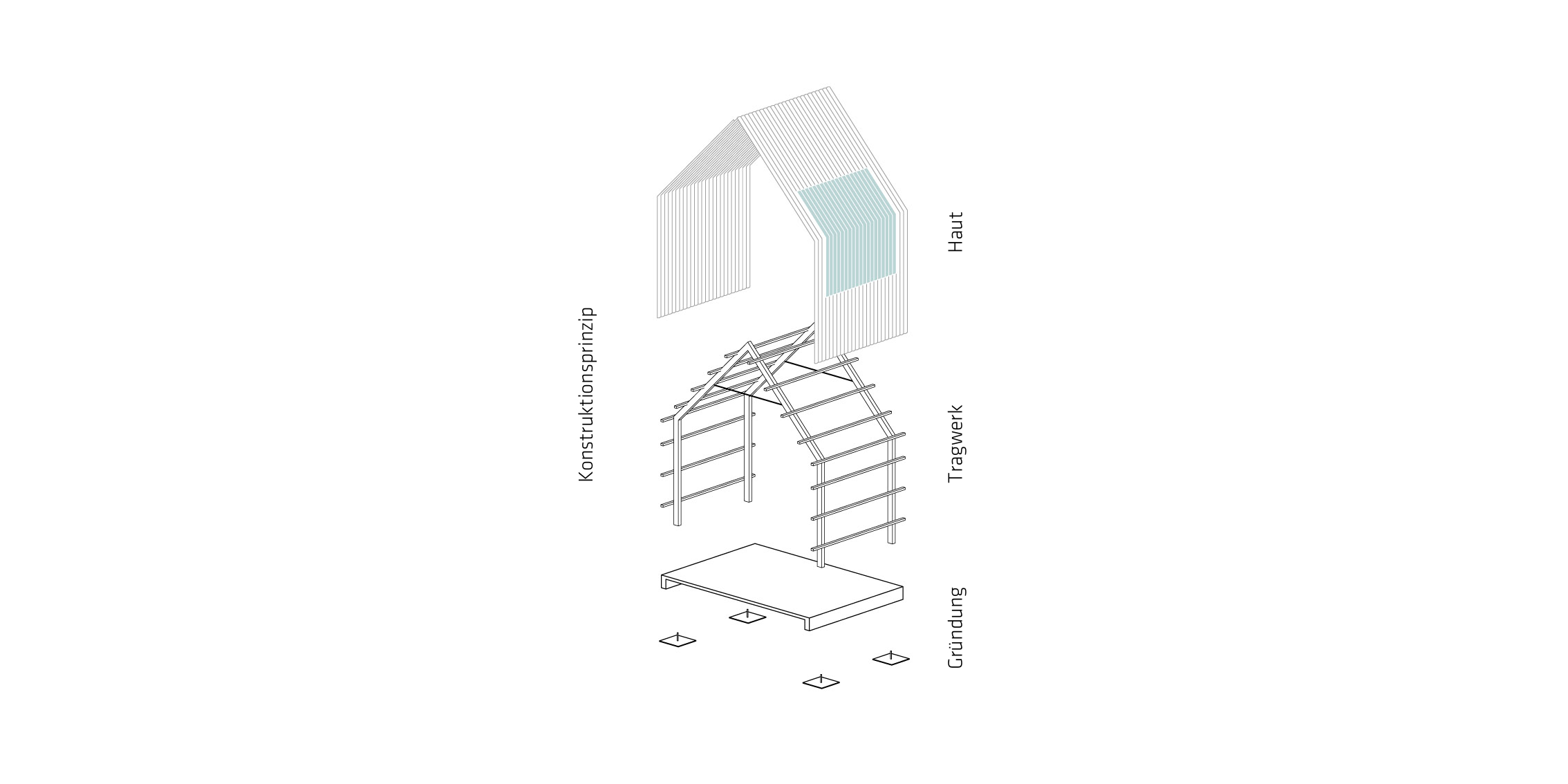 Konstruktionsprinzip

Haut

Tragwerk

Gründung